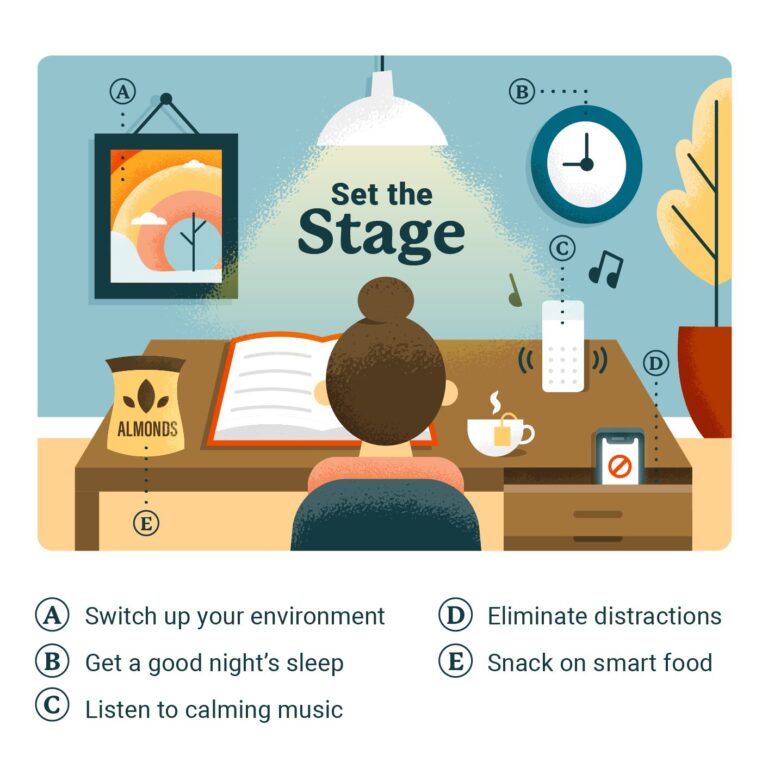 A

B

Set the Stage

C

D

ALMONDS

E

A Switch up your environment

B Get a good night's sleep

C Listen to calming music

D Eliminate distractions

E Snack on smart food